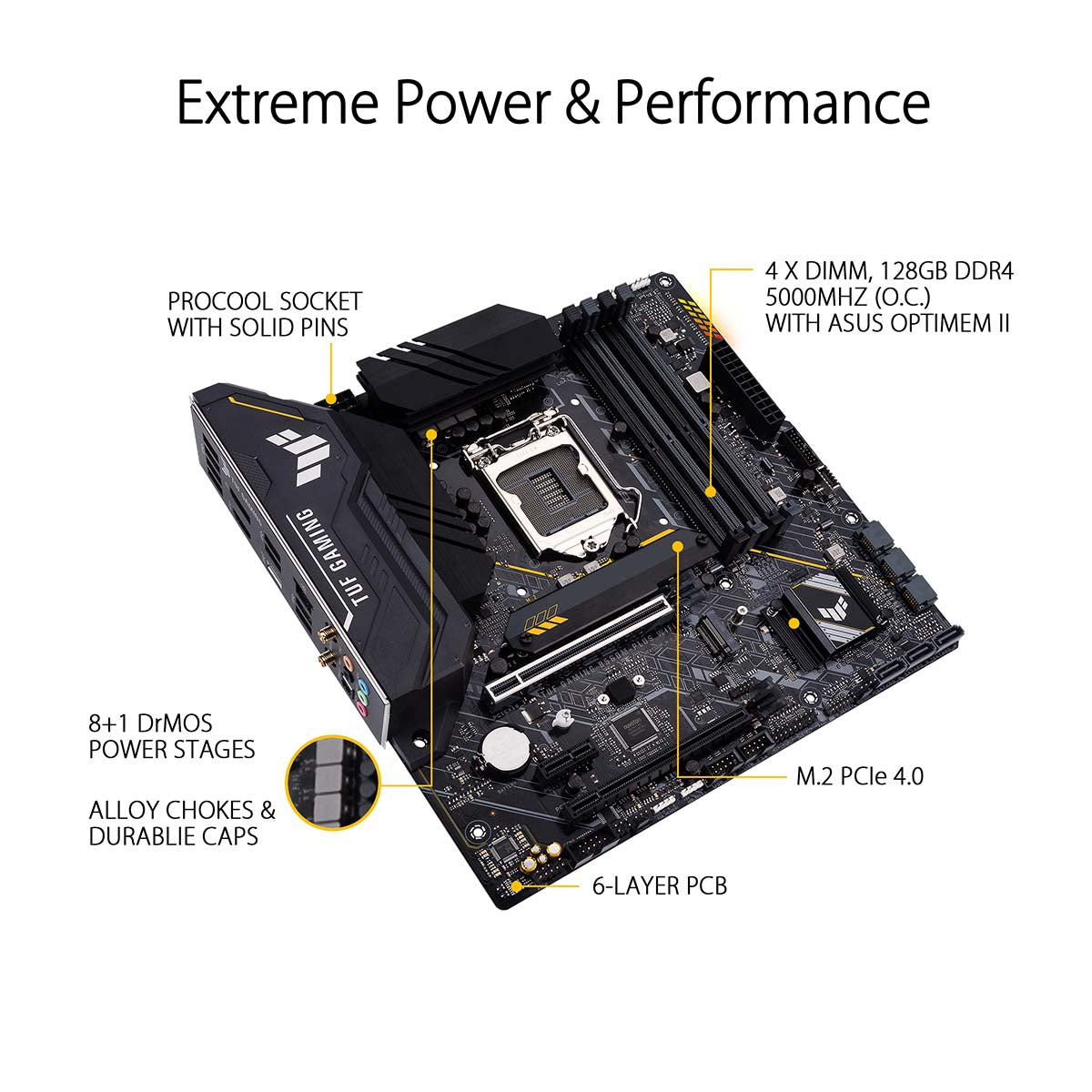 Extreme Power & Performance

PROCOOL SOCKET WITH SOLID PINS

4 X DIMM, 128GB DDR4 5000MHZ (O.C.) WITH ASUS OPTIMEM II

TUF GAMING

8+1 DrMOS POWER STAGES

ALLOY CHOKES & DURABLIE CAPS

M.2 PCIe 4.0

6-LAYER PCB